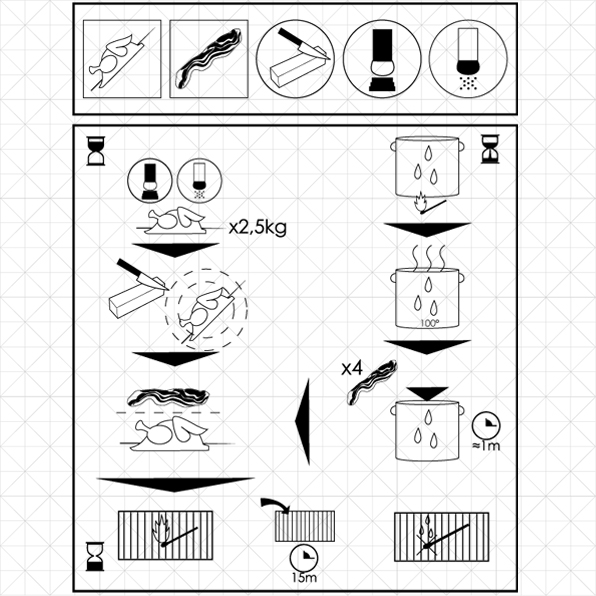 x2,5kg

100°

x4

≈1m

15m