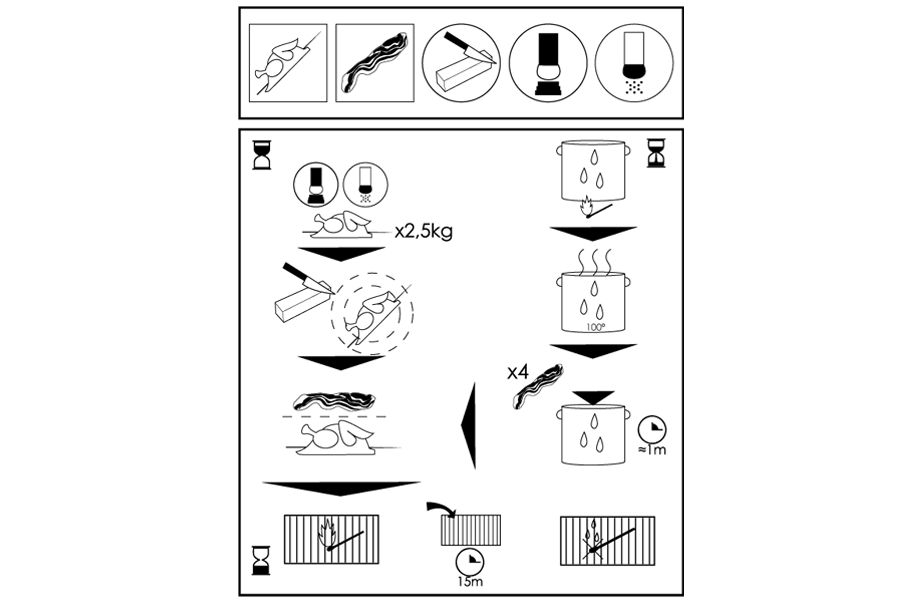 x2,5kg

100°

x4

≈1m

15m